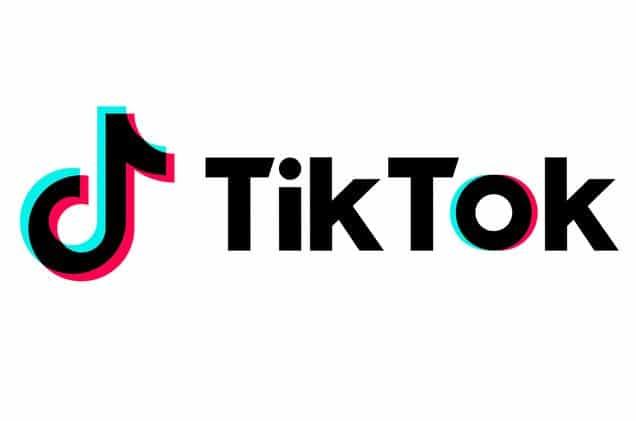 TikTok